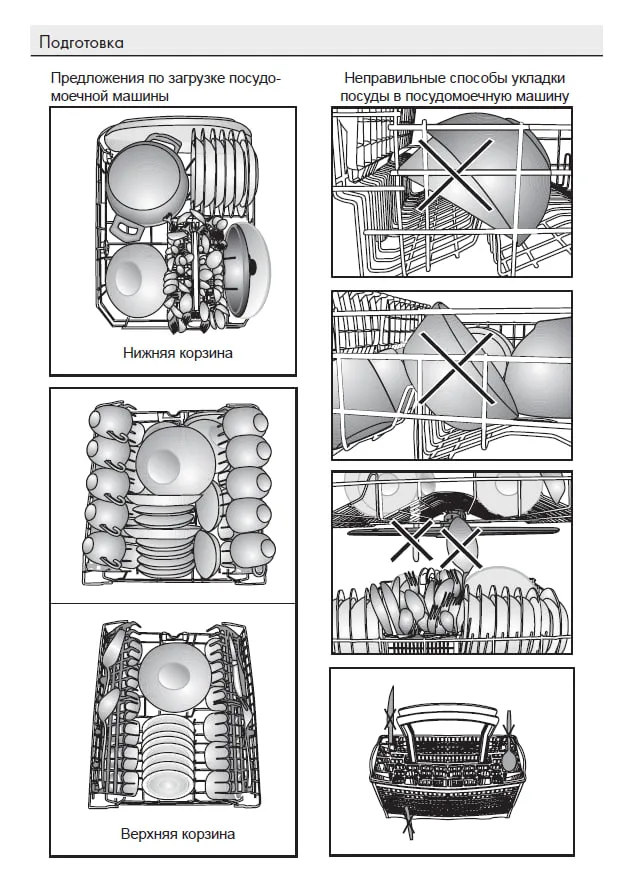 Подготовка

Предложения по загрузке посудомоечной машины

Нижняя корзина

Верхняя корзина

Неправильные способы укладки посуды в посудомоечную машину