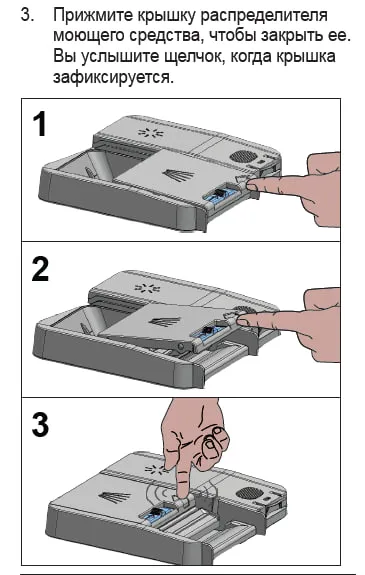 3. Прижмите крышку распределителя моющего средства, чтобы закрыть ее. Вы услышите щелчок, когда крышка зафиксируется.

1

2

3